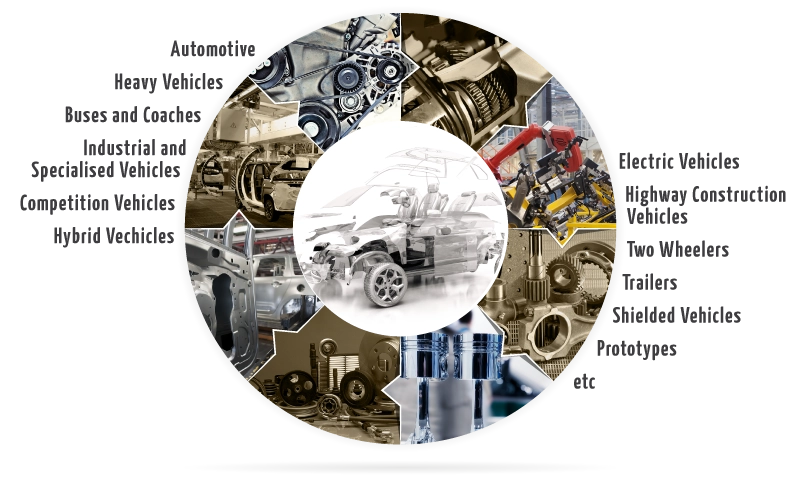 Automotive
Heavy Vehicles
Buses and Coaches
Industrial and Specialised Vehicles
Competition Vehicles
Hybrid Vechicles

Electric Vehicles
Highway Construction Vehicles
Two Wheelers
Trailers
Shielded Vehicles
Prototypes
etc